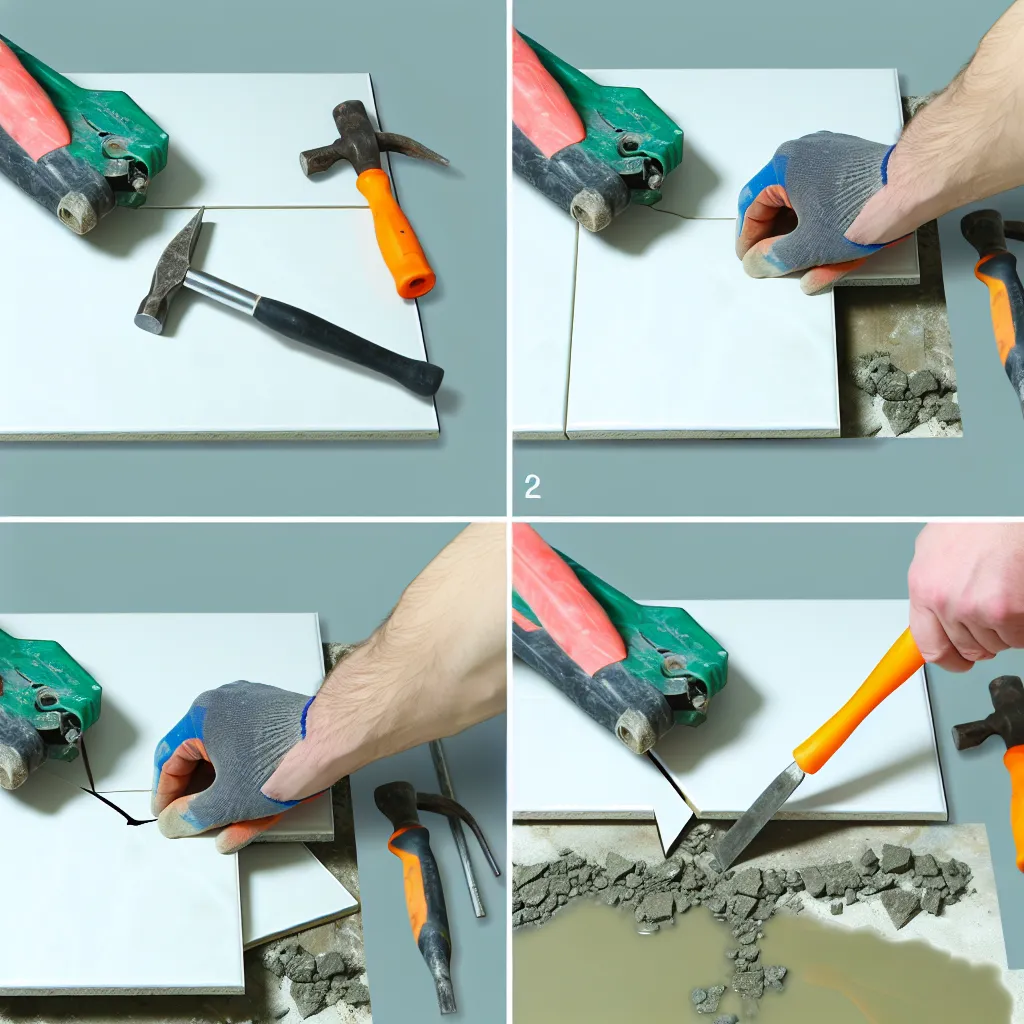 2