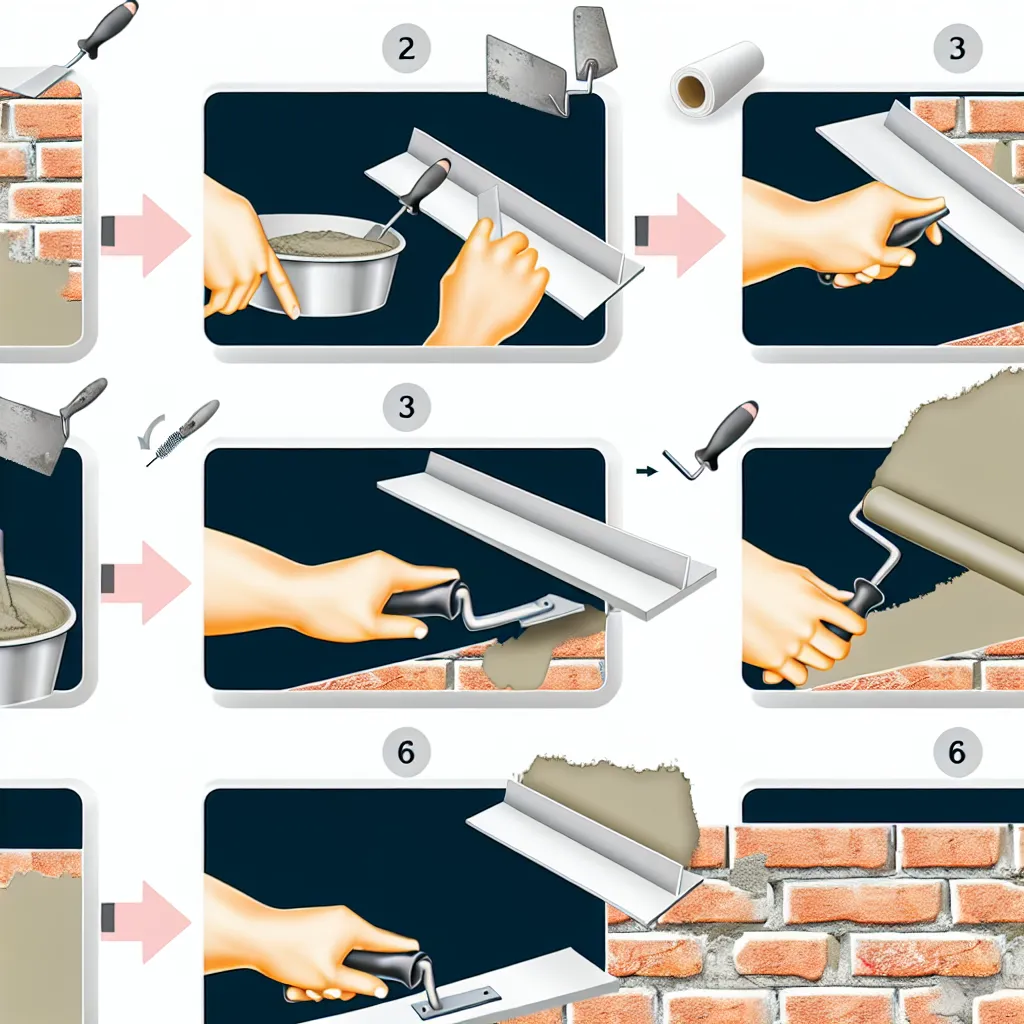 2

3

3

6

6