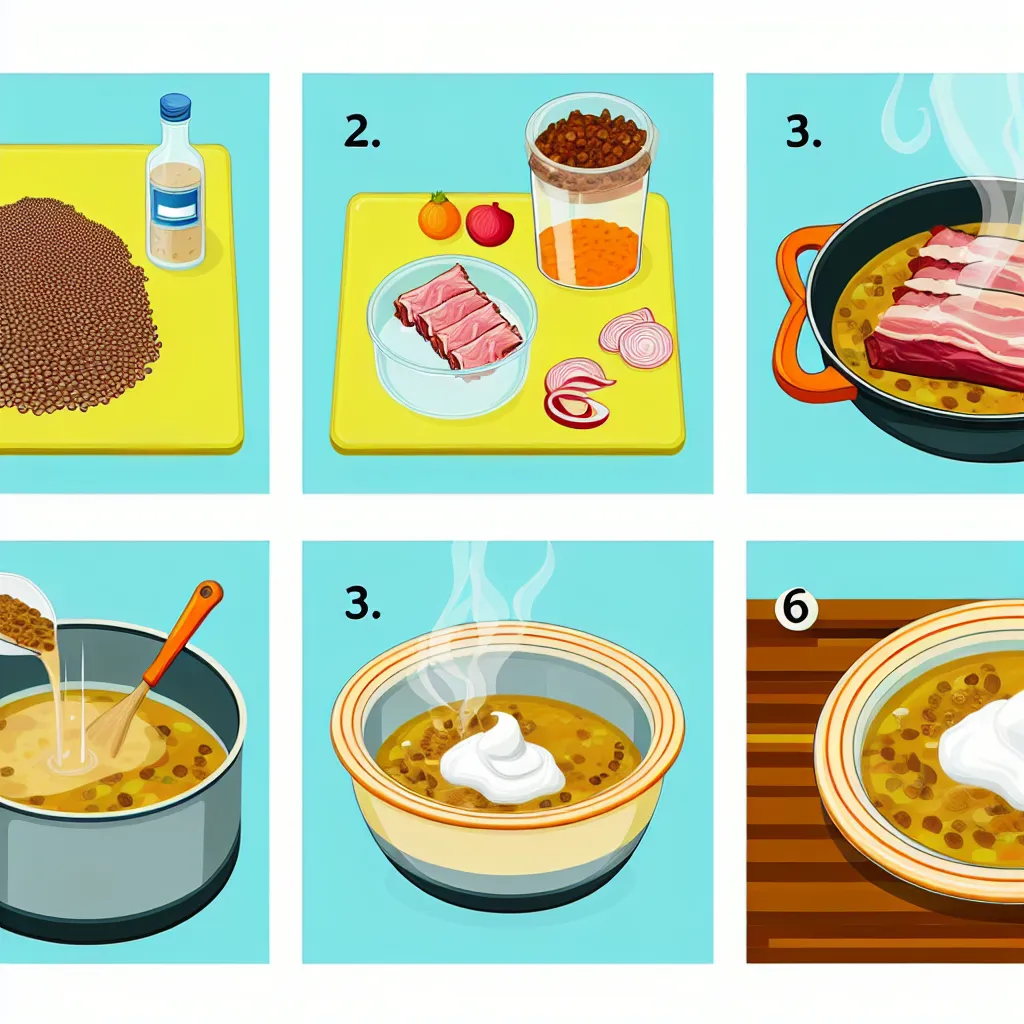 2.

3.

3.

6