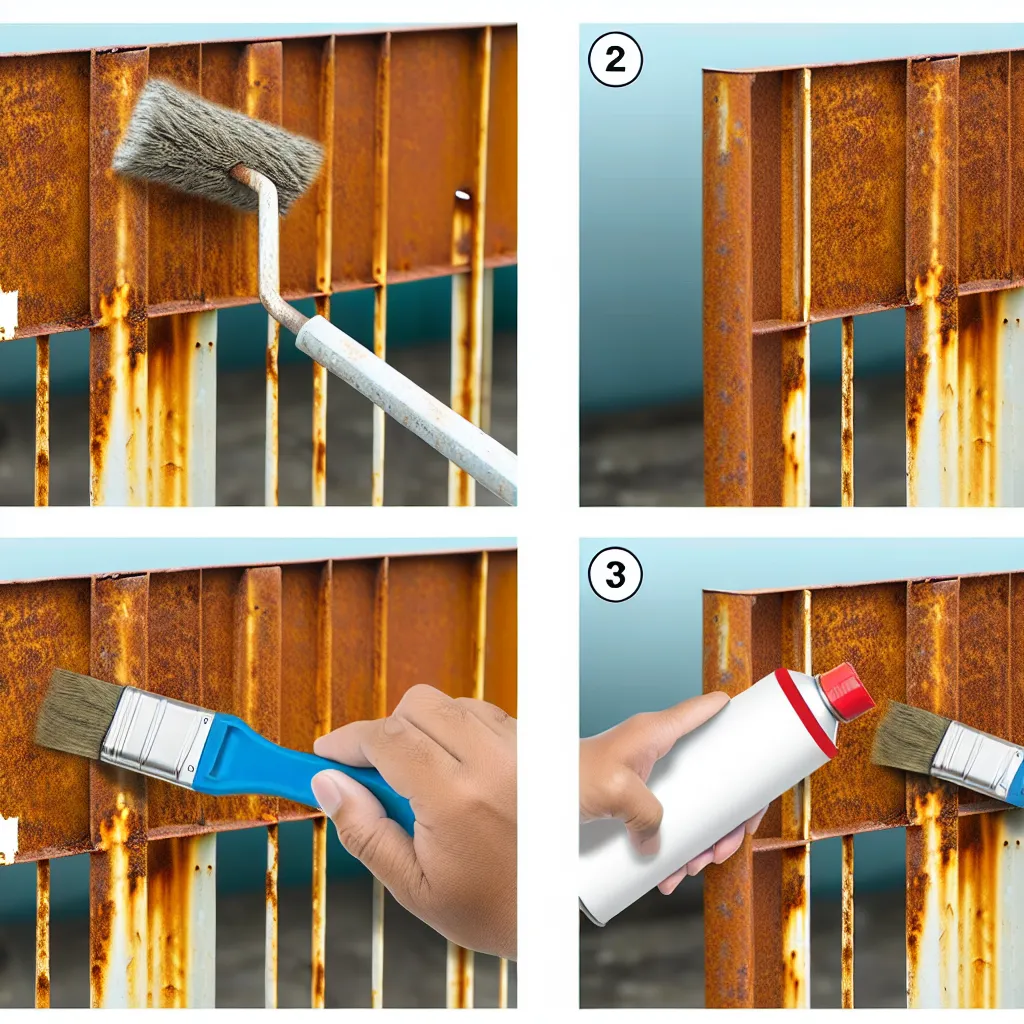 2

3