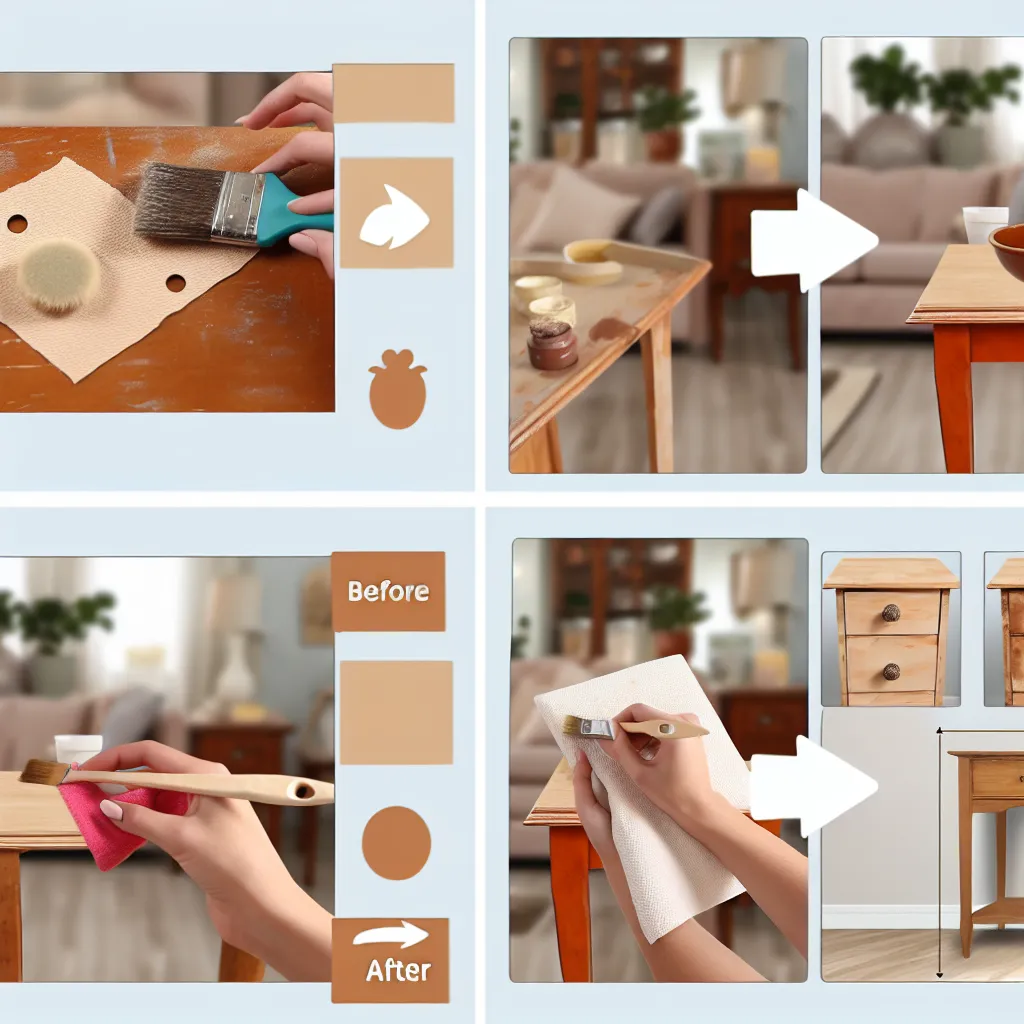 Before

After