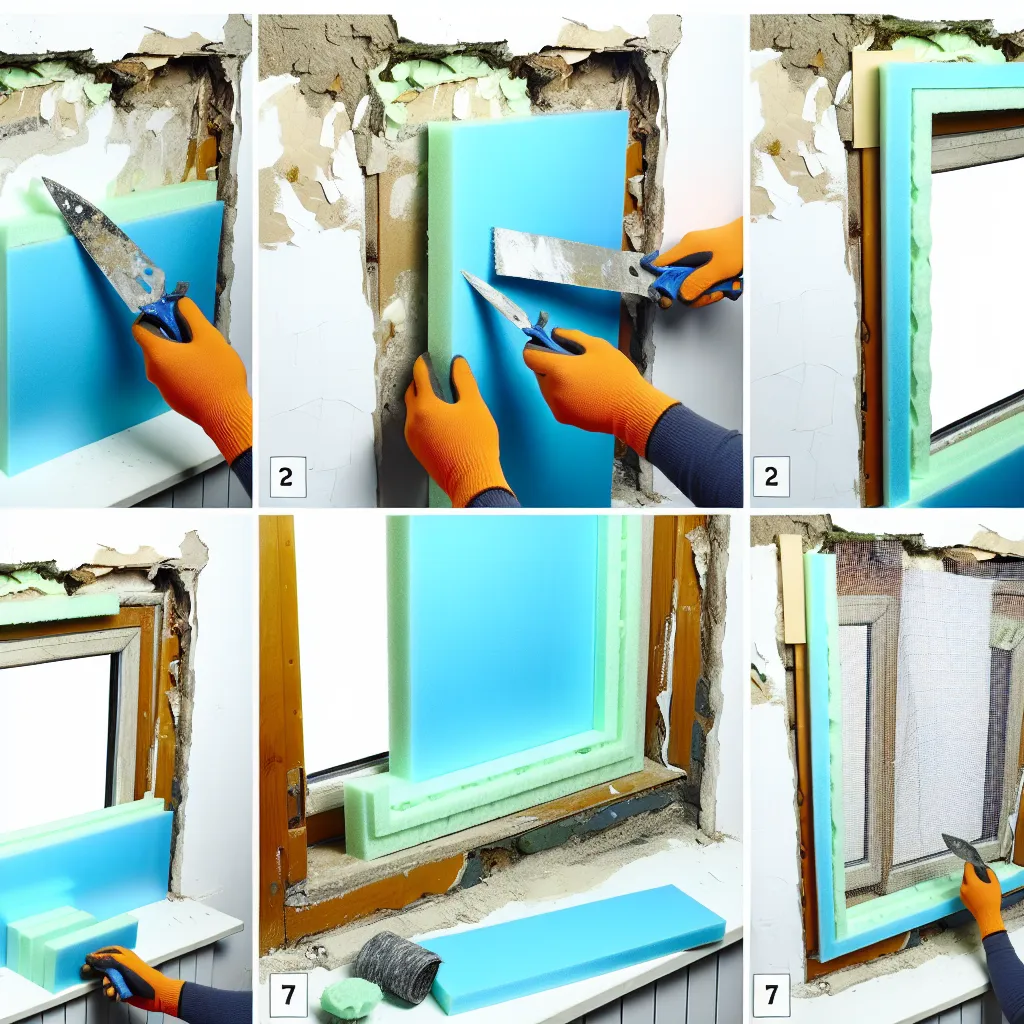 2

2

7

7