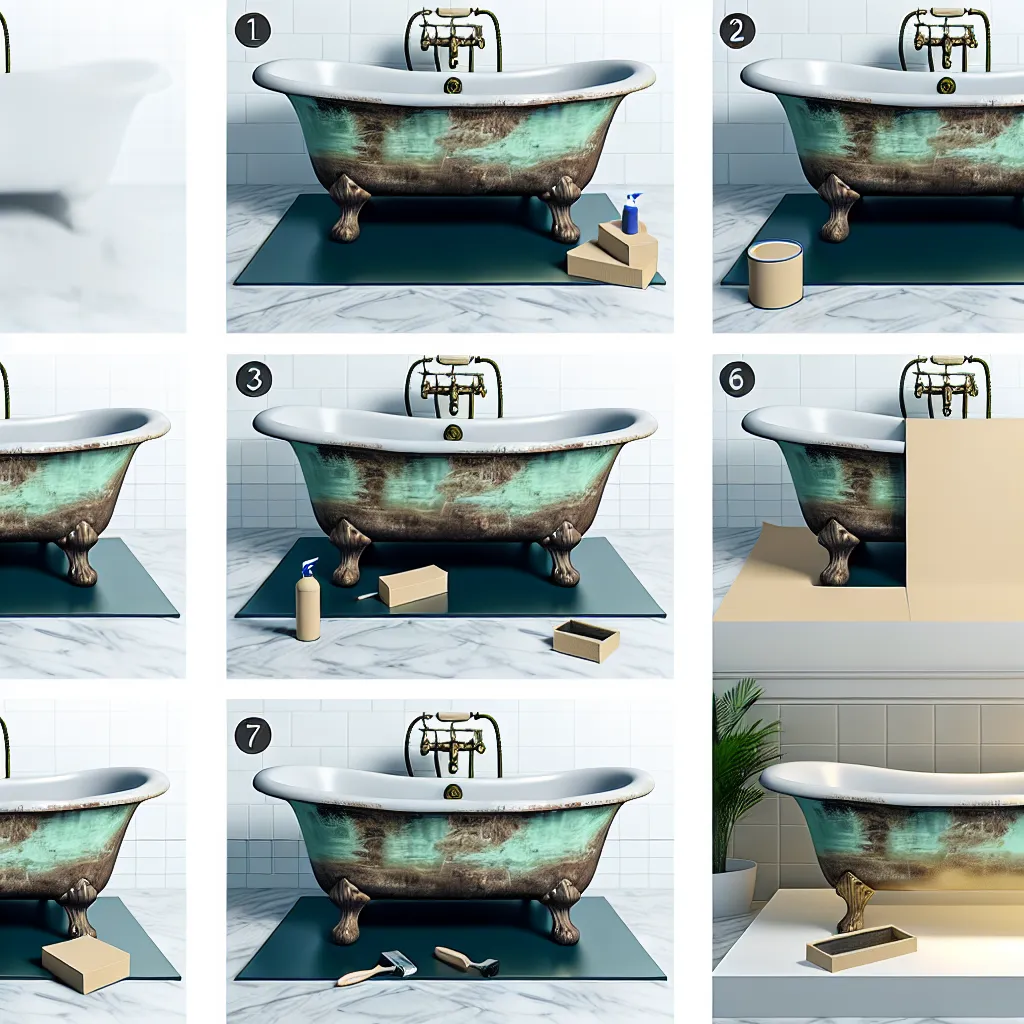 1

2

3

6

7