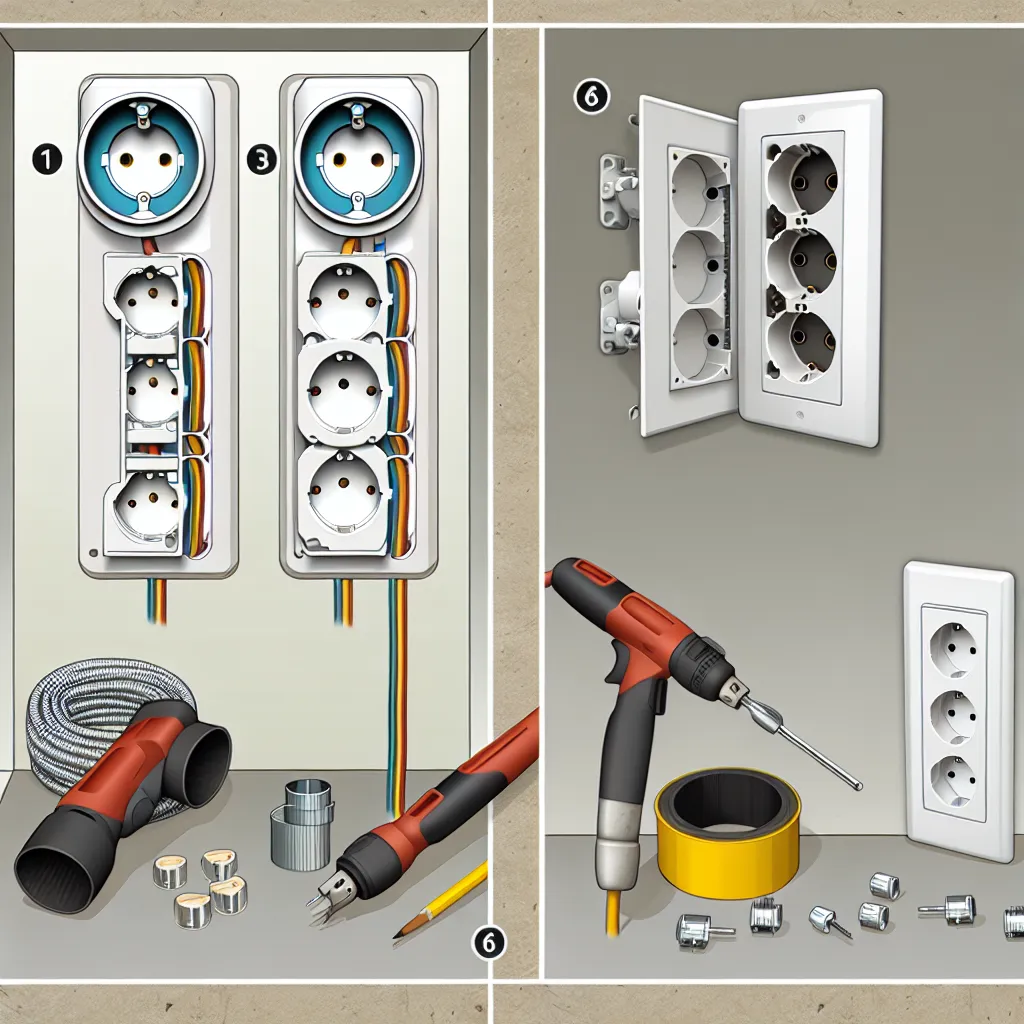 1

3

6

6