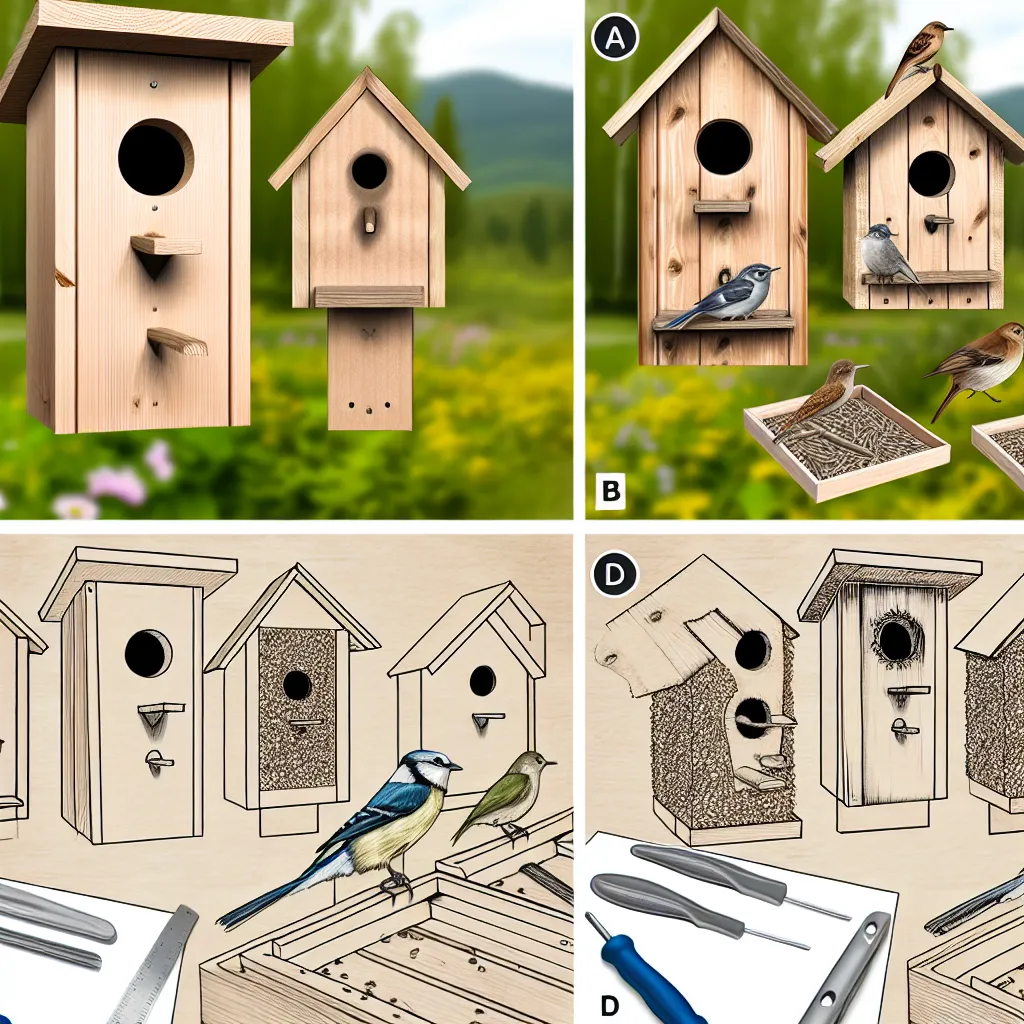 A

B

D

D