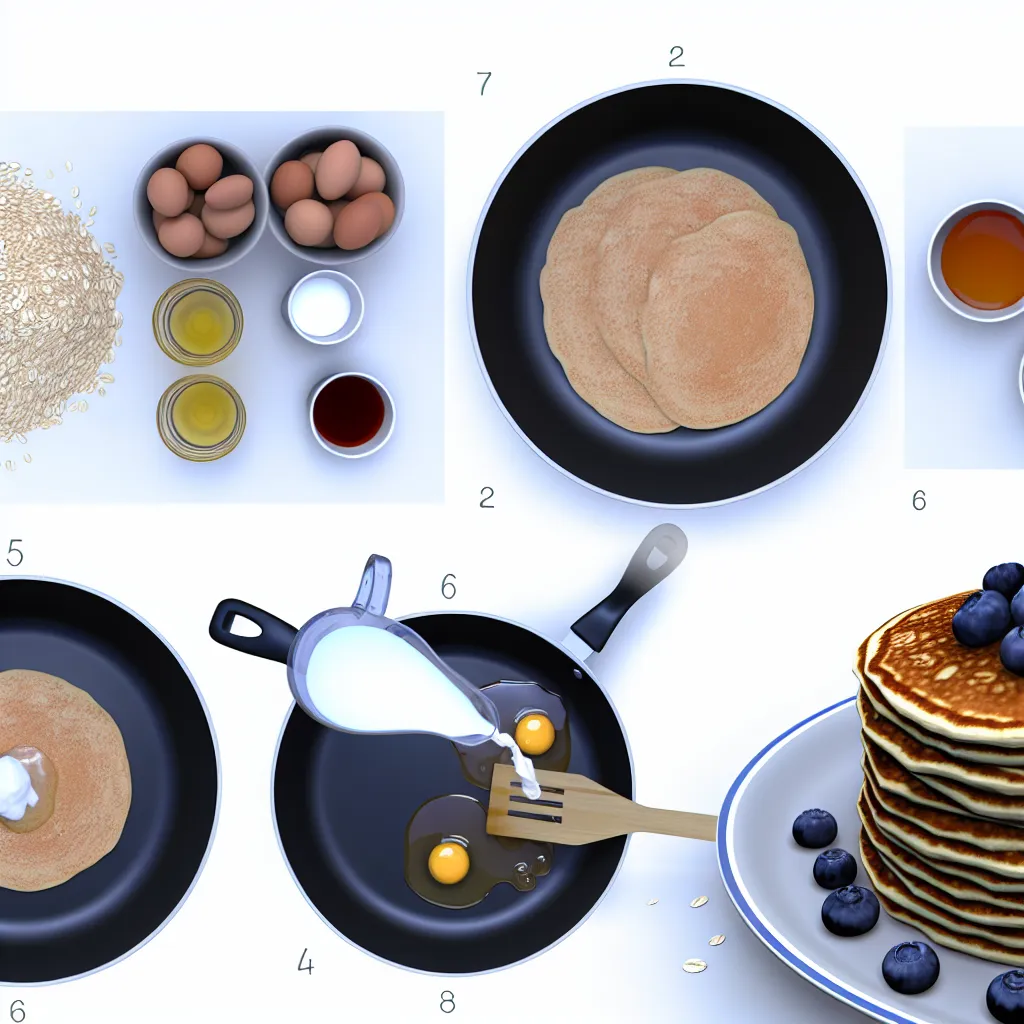 7
2
2
6
5
6
4
8
6